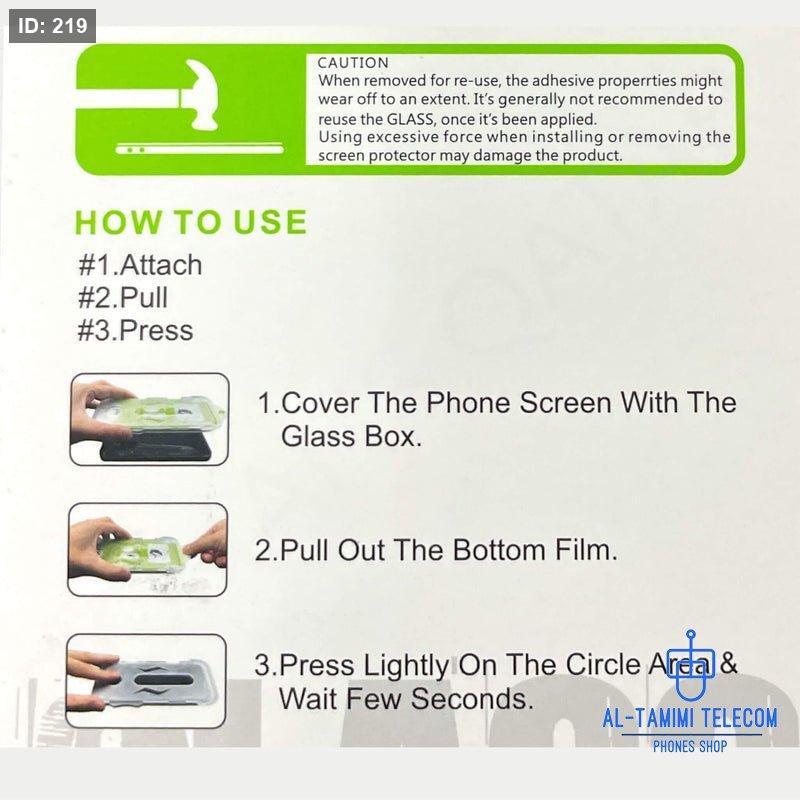 ID: 219

CAUTION
When removed for re-use, the adhesive properrties might wear off to an extent. It's generally not recommended to reuse the GLASS, once it's been applied.
Using excessive force when installing or removing the screen protector may damage the product.

HOW TO USE
#1.Attach
#2.Pull
#3.Press

1.Cover The Phone Screen With The Glass Box.

2.Pull Out The Bottom Film.

3.Press Lightly On The Circle Area & Wait Few Seconds.

AL-TAMIMI TELECOM
PHONES SHOP